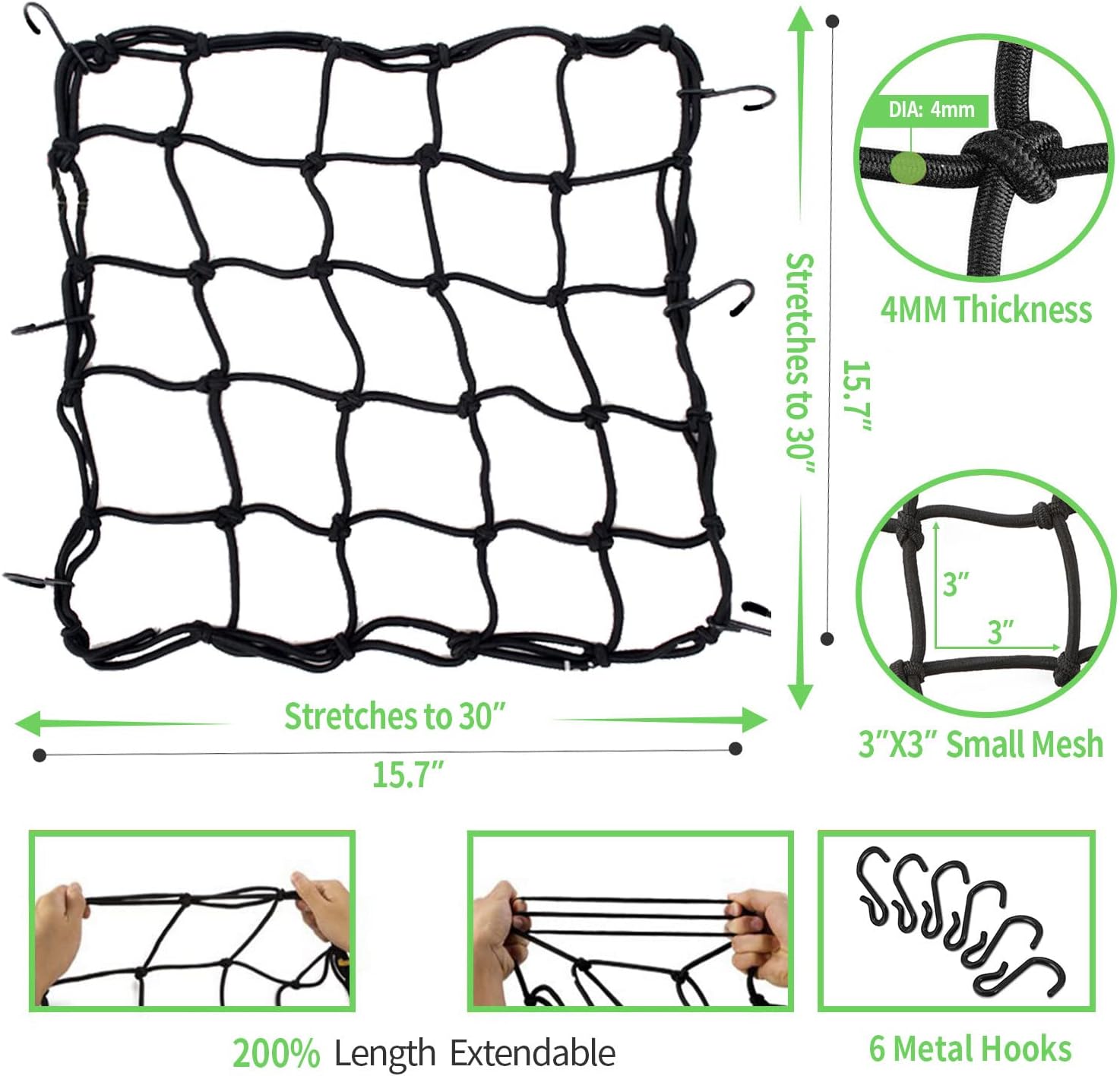 Stretches to 30″

15.7″

DIA: 4mm

4MM Thickness

3″

3″

3″X3″ Small Mesh

Stretches to 30″

15.7″

200% Length Extendable

6 Metal Hooks