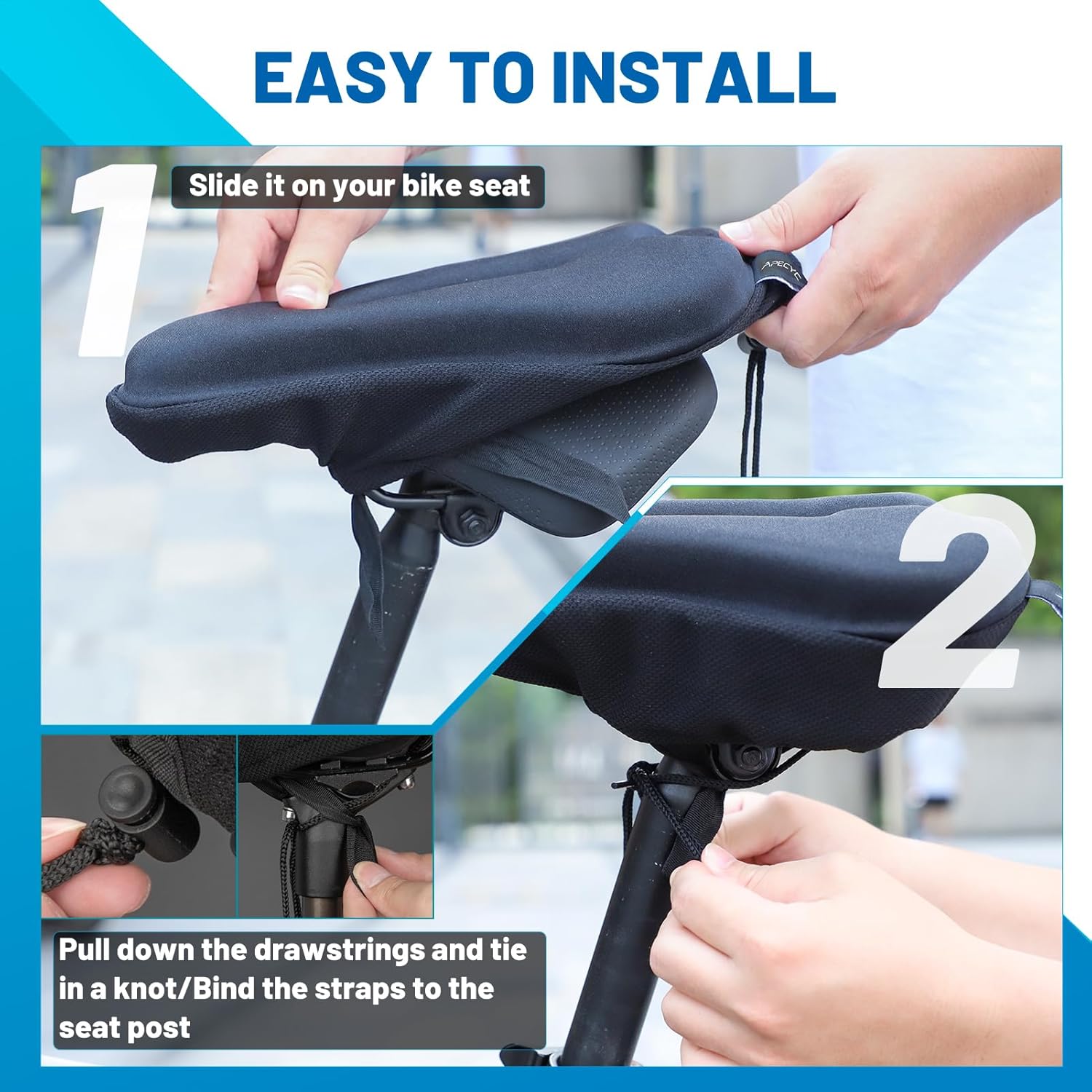 EASY TO INSTALL

1

Slide it on your bike seat

APECYC

2

Pull down the drawstrings and tie in a knot/Bind the straps to the seat post