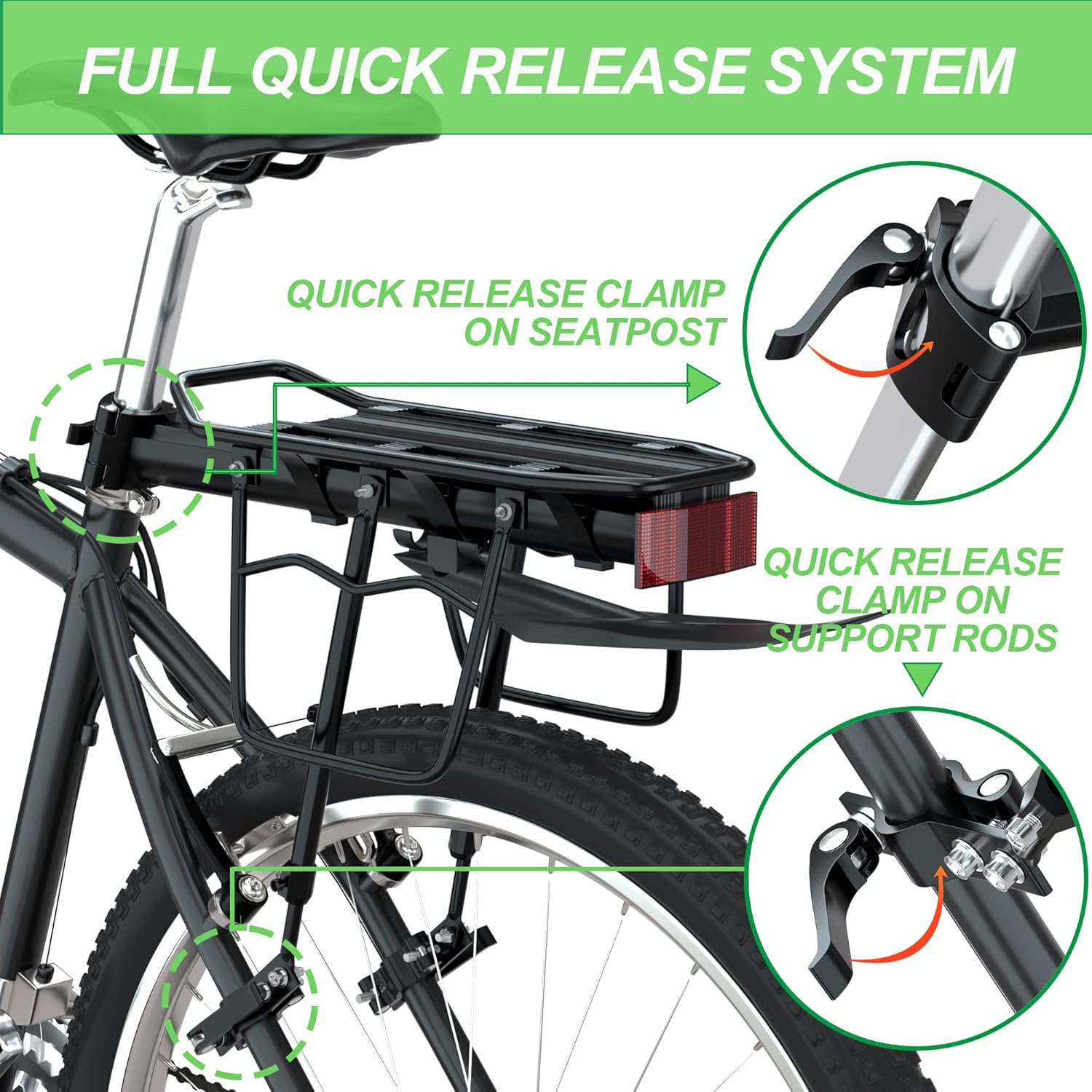 FULL QUICK RELEASE SYSTEM

QUICK RELEASE CLAMP ON SEATPOST

QUICK RELEASE CLAMP ON SUPPORT RODS