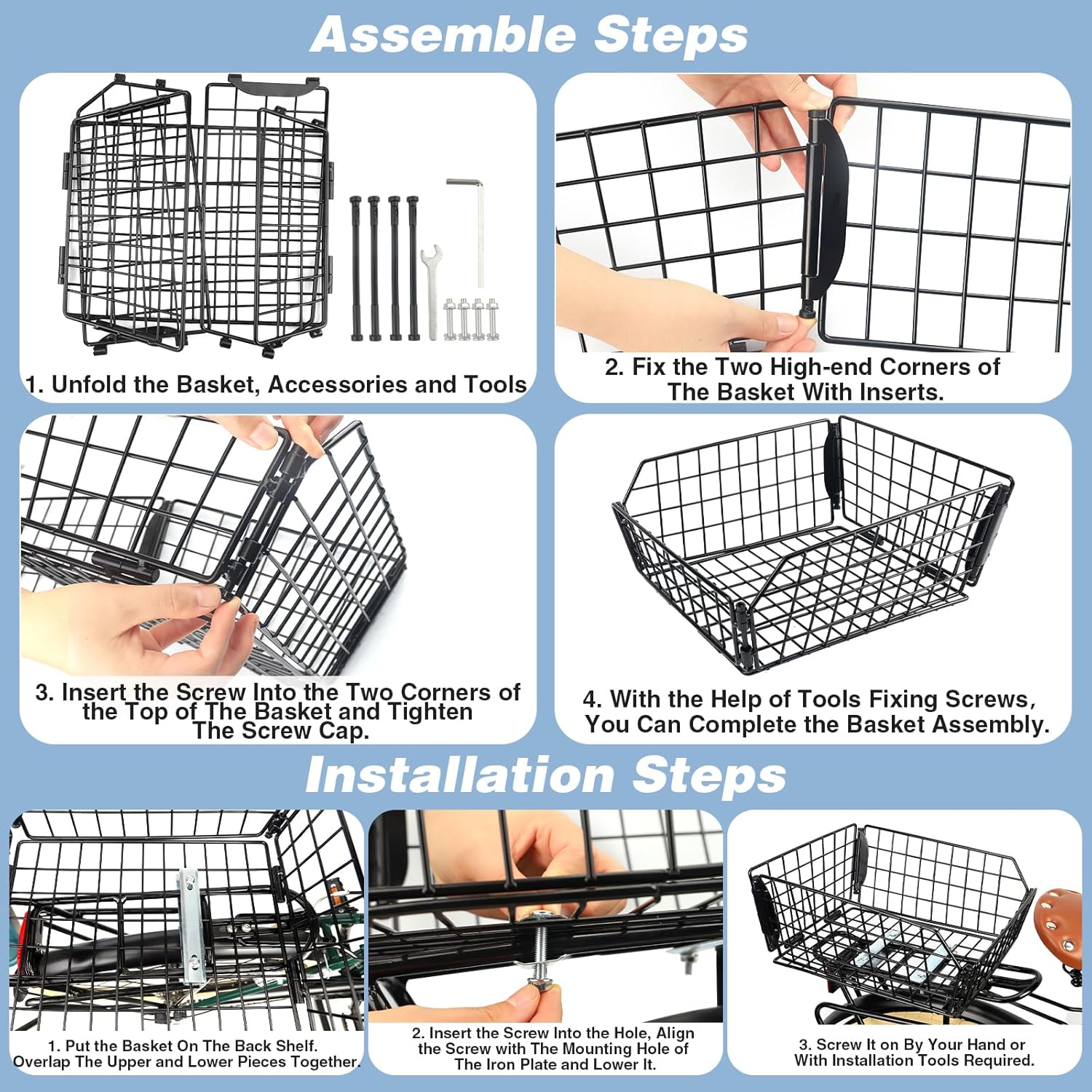 Assemble Steps

1. Unfold the Basket, Accessories and Tools

2. Fix the Two High-end Corners of The Basket With Inserts.

3. Insert the Screw Into the Two Corners of the Top of The Basket and Tighten The Screw Cap.

4. With the Help of Tools Fixing Screws, You Can Complete the Basket Assembly.

Installation Steps

1. Put the Basket On The Back Shelf. Overlap The Upper and Lower Pieces Together.

2. Insert the Screw Into the Hole, Align the Screw with The Mounting Hole of The Iron Plate and Lower It.

3. Screw It on By Your Hand or With Installation Tools Required.